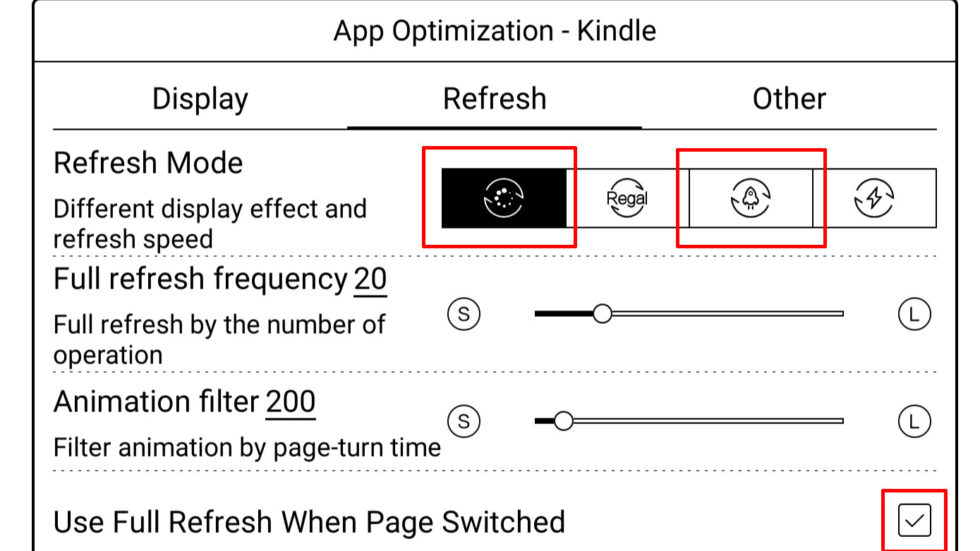 App Optimization - Kindle

Display
Refresh
Other

Refresh Mode
Different display effect and refresh speed

Regal

Full refresh frequency 20
Full refresh by the number of operation
S
L

Animation filter 200
Filter animation by page-turn time
S
L

Use Full Refresh When Page Switched